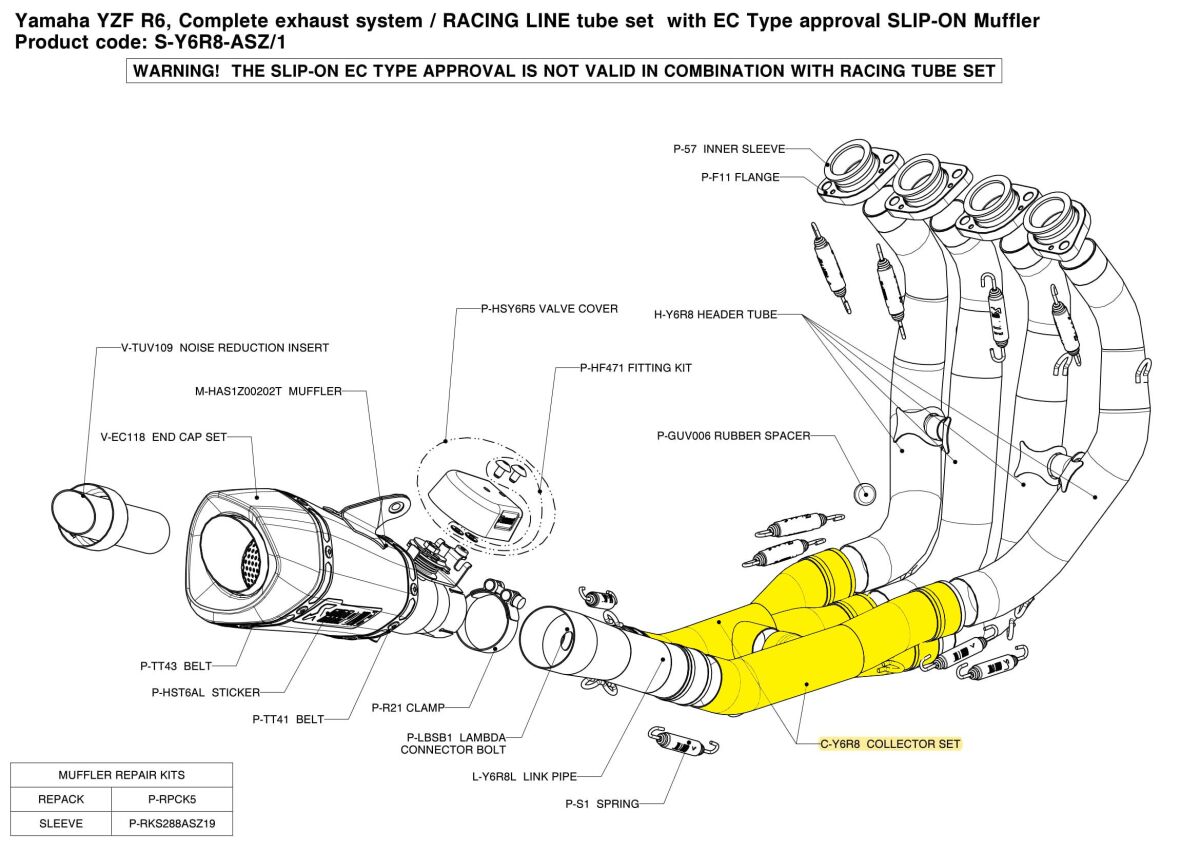 Yamaha YZF R6, Complete exhaust system / RACING LINE tube set with EC Type approval SLIP-ON Muffler
Product code: S-Y6R8-ASZ/1

WARNING! THE SLIP-ON EC TYPE APPROVAL IS NOT VALID IN COMBINATION WITH RACING TUBE SET

P-57 INNER SLEEVE
P-F11 FLANGE
P-HSY6R5 VALVE COVER
H-Y6R8 HEADER TUBE
V-TUV109 NOISE REDUCTION INSERT
P-HF471 FITTING KIT
M-HAS1Z00202T MUFFLER
V-EC118 END CAP SET
P-GUV006 RUBBER SPACER
P-TT43 BELT
P-HST6AL STICKER
P-TT41 BELT
P-R21 CLAMP
P-LBSB1 LAMBDA CONNECTOR BOLT
C-Y6R8 COLLECTOR SET
L-Y6R8L LINK PIPE
P-S1 SPRING

| MUFFLER REPAIR KITS | |
|---|---|
| REPACK | P-RPCK5 |
| SLEEVE | P-RKS288ASZ19 |